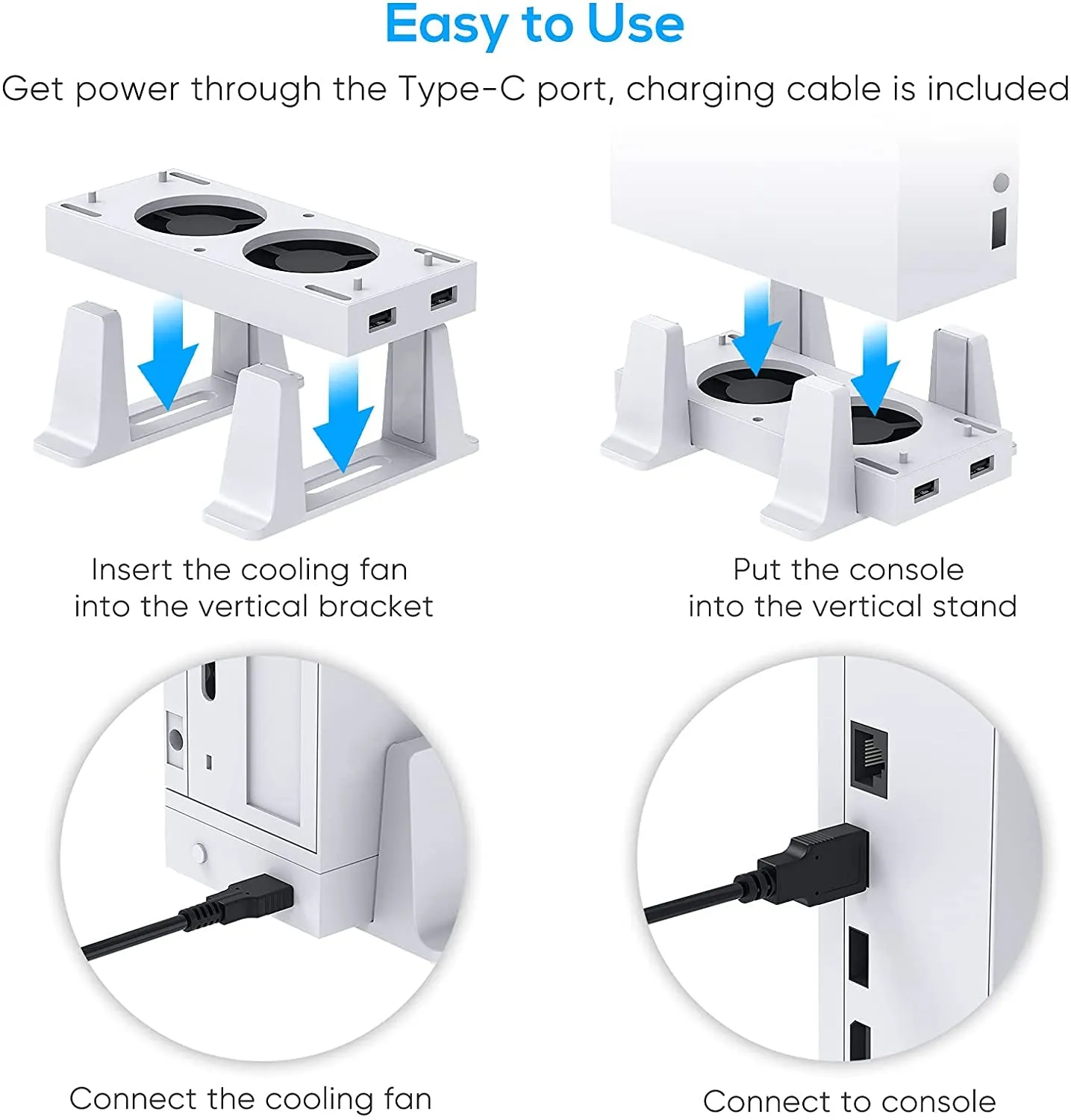 Easy to Use

Get power through the Type-C port, charging cable is included

Insert the cooling fan into the vertical bracket

Put the console into the vertical stand

Connect the cooling fan

Connect to console