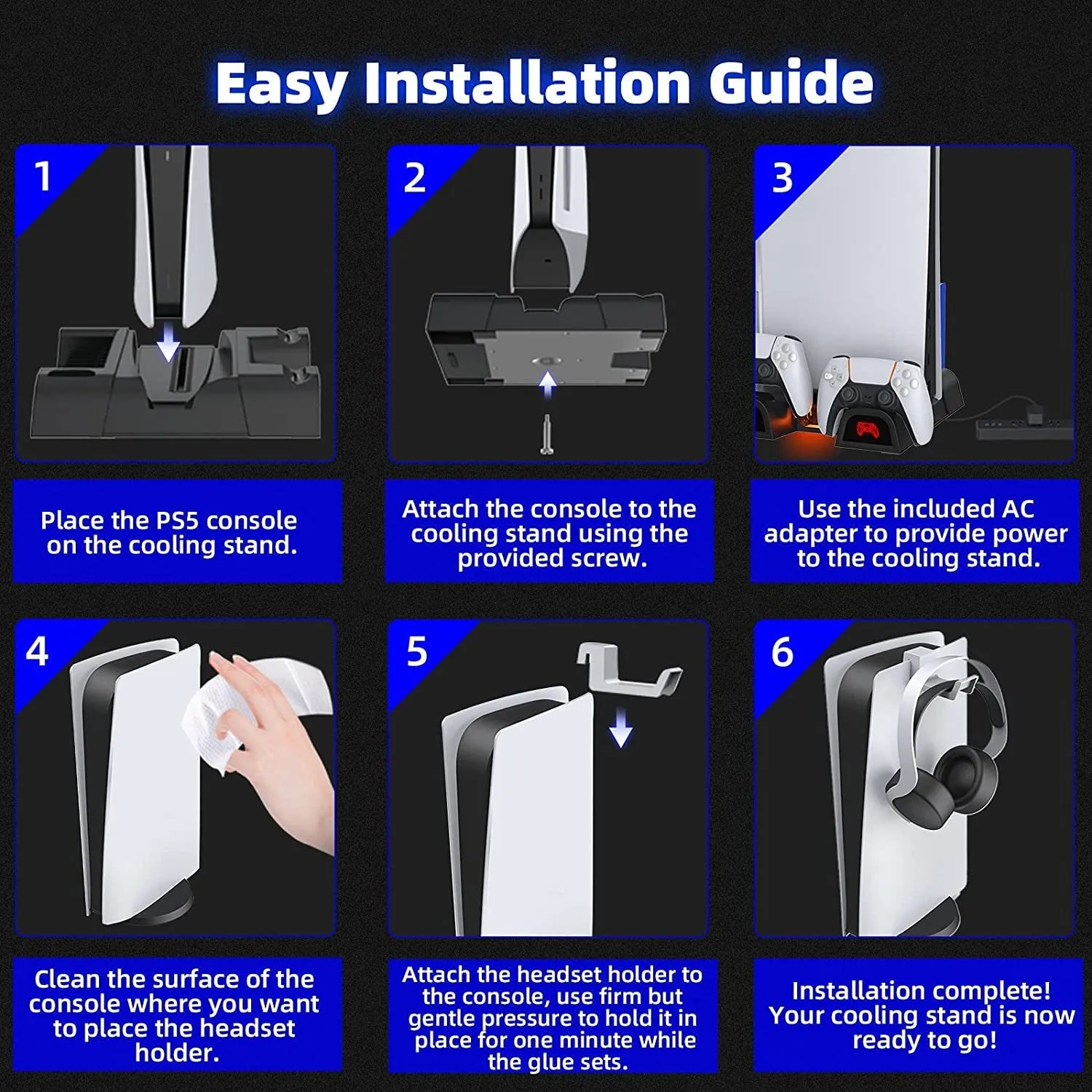 Easy Installation Guide

1

Place the PS5 console on the cooling stand.

2

Attach the console to the cooling stand using the provided screw.

3

Use the included AC adapter to provide power to the cooling stand.

4

Clean the surface of the console where you want to place the headset holder.

5

Attach the headset holder to the console, use firm but gentle pressure to hold it in place for one minute while the glue sets.

6

Installation complete! Your cooling stand is now ready to go!