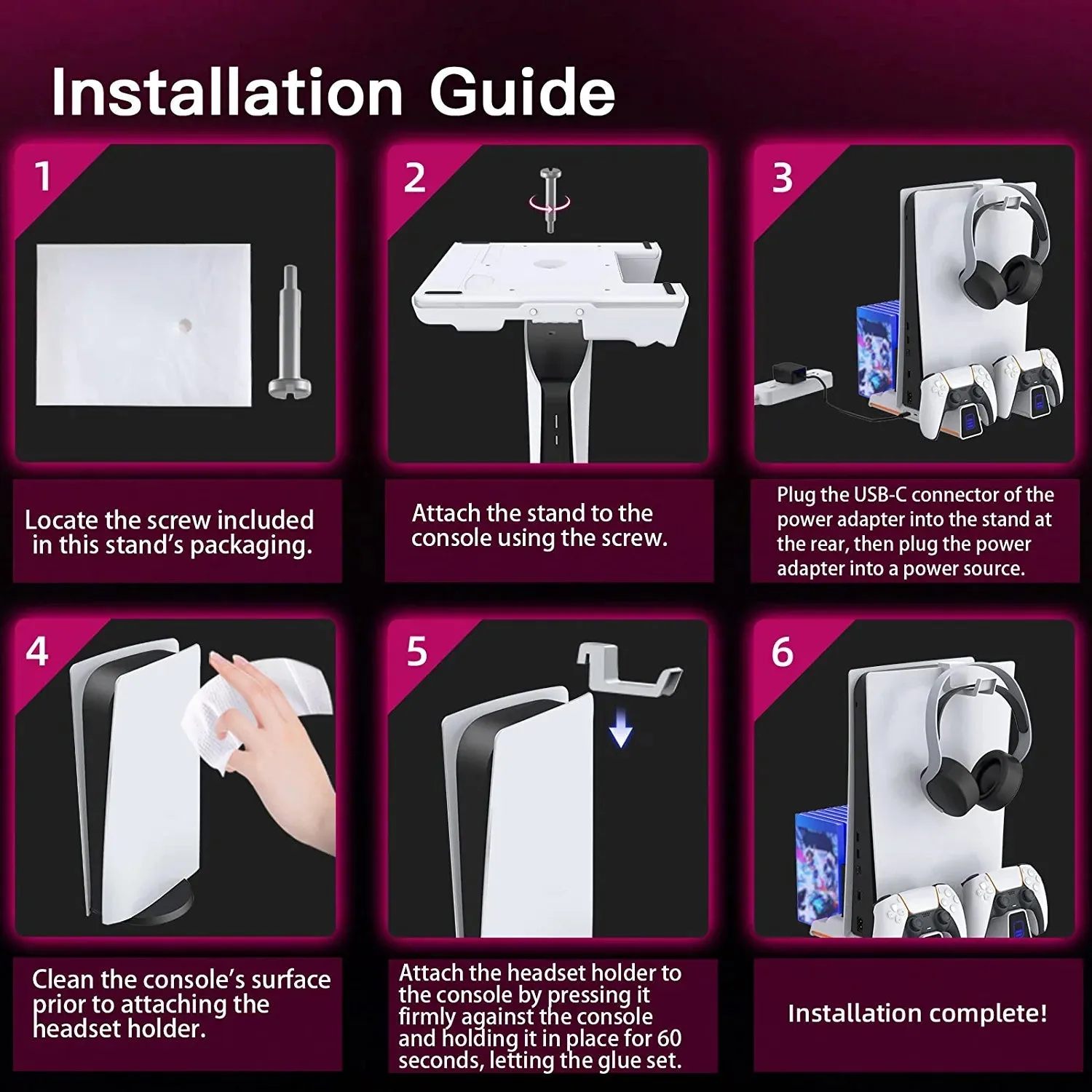 Installation Guide

1

Locate the screw included in this stand's packaging.

2

Attach the stand to the console using the screw.

3

Plug the USB-C connector of the power adapter into the stand at the rear, then plug the power adapter into a power source.

4

Clean the console's surface prior to attaching the headset holder.

5

Attach the headset holder to the console by pressing it firmly against the console and holding it in place for 60 seconds, letting the glue set.

6

Installation complete!