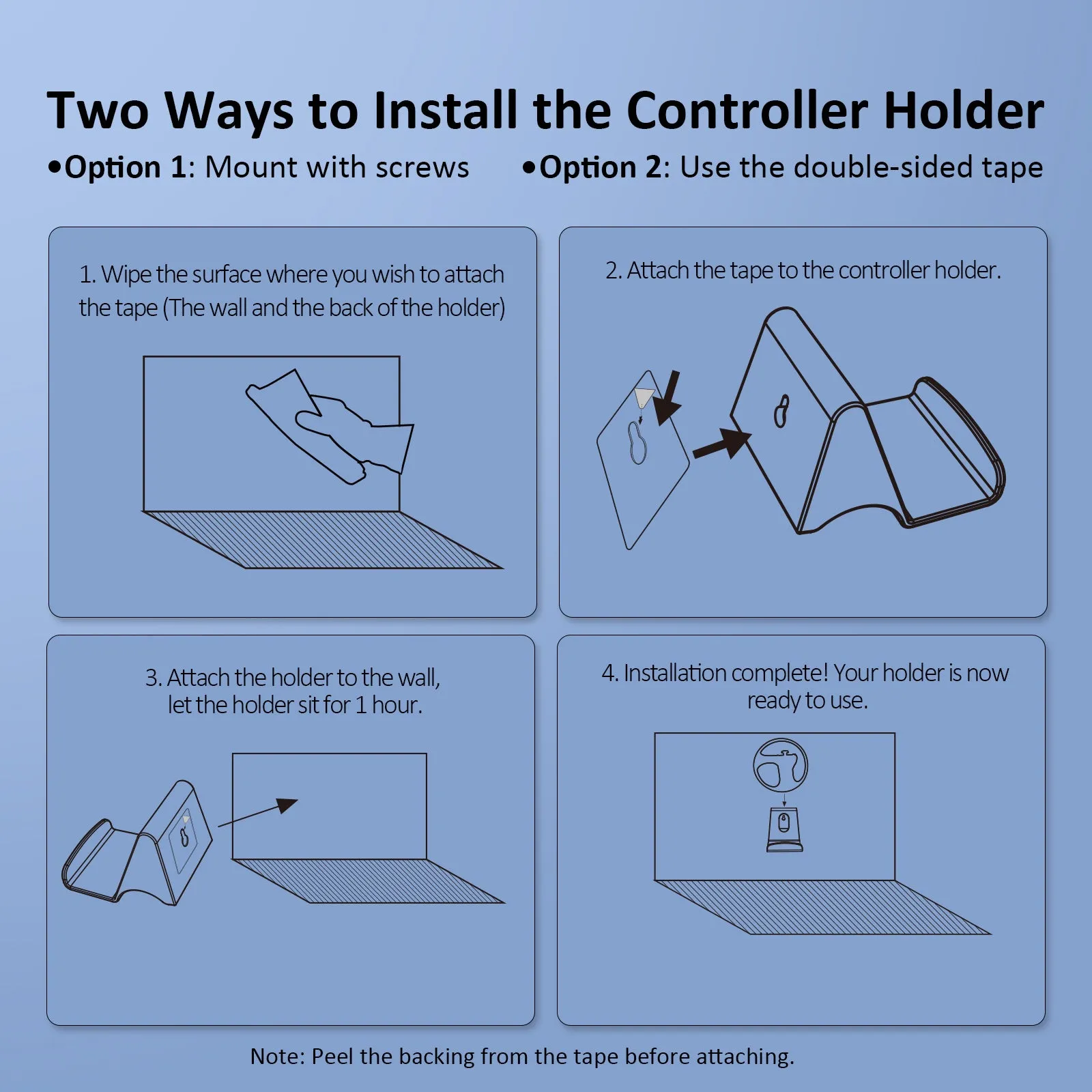 Two Ways to Install the Controller Holder

•Option 1: Mount with screws

•Option 2: Use the double-sided tape

1. Wipe the surface where you wish to attach the tape (The wall and the back of the holder)

2. Attach the tape to the controller holder.

3. Attach the holder to the wall, let the holder sit for 1 hour.

4. Installation complete! Your holder is now ready to use.

Note: Peel the backing from the tape before attaching.