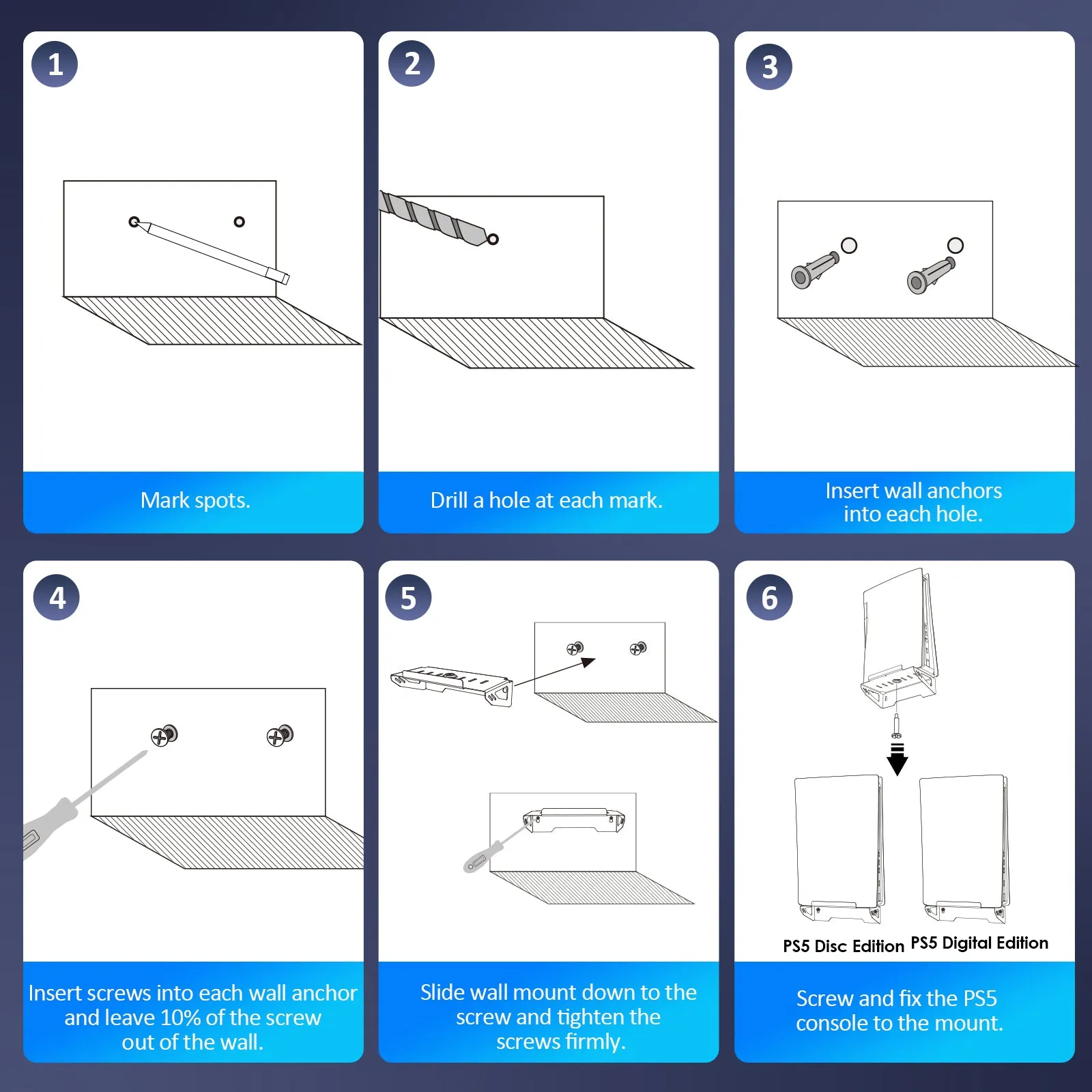 1

Mark spots.

2

Drill a hole at each mark.

3

Insert wall anchors into each hole.

4

Insert screws into each wall anchor and leave 10% of the screw out of the wall.

5

Slide wall mount down to the screw and tighten the screws firmly.

6

PS5 Disc Edition PS5 Digital Edition

Screw and fix the PS5 console to the mount.