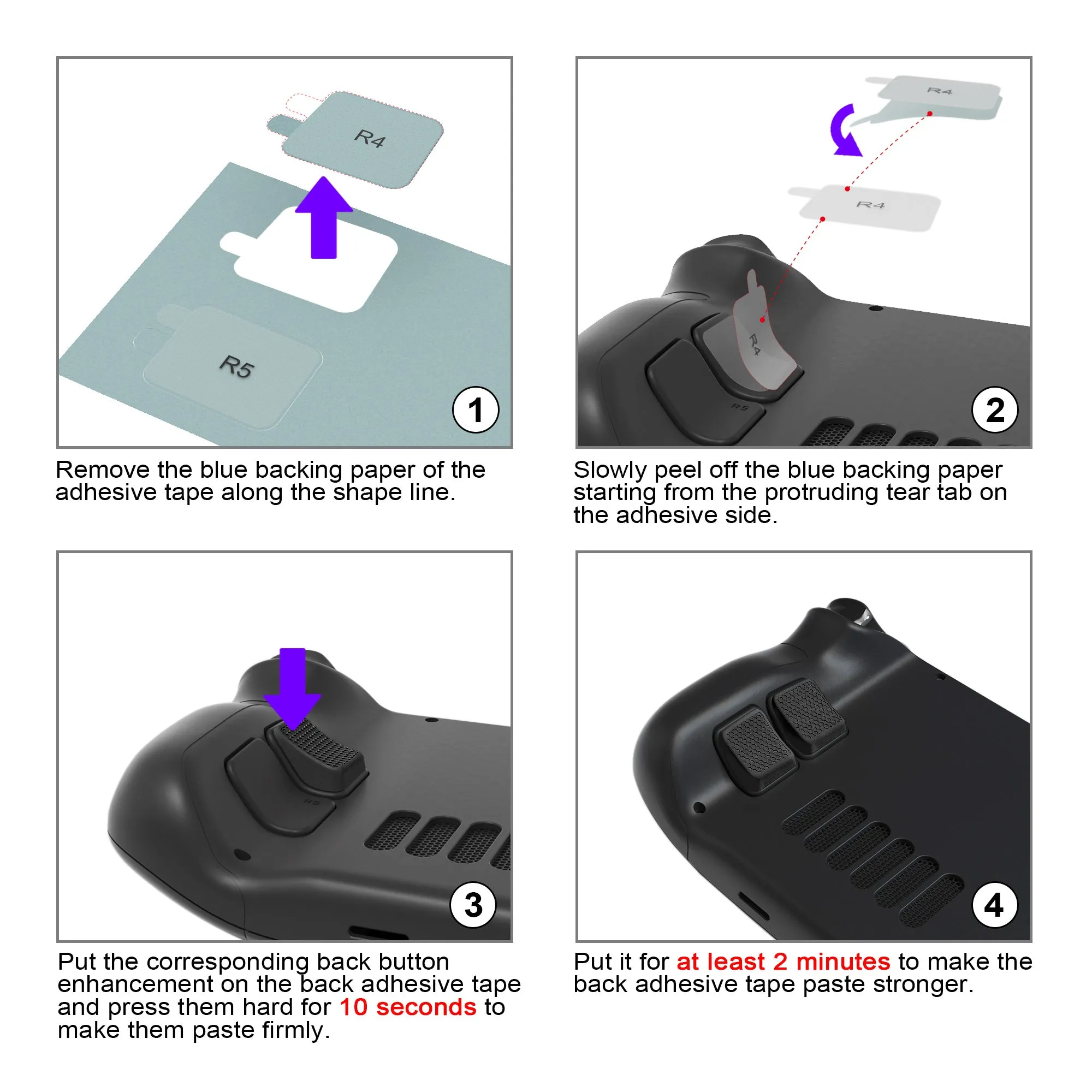 R4

R5

1

Remove the blue backing paper of the adhesive tape along the shape line.

R4

R4

R4

R5

2

Slowly peel off the blue backing paper starting from the protruding tear tab on the adhesive side.

R5

3

Put the corresponding back button enhancement on the back adhesive tape and press them hard for 10 seconds to make them paste firmly.

4

Put it for at least 2 minutes to make the back adhesive tape paste stronger.