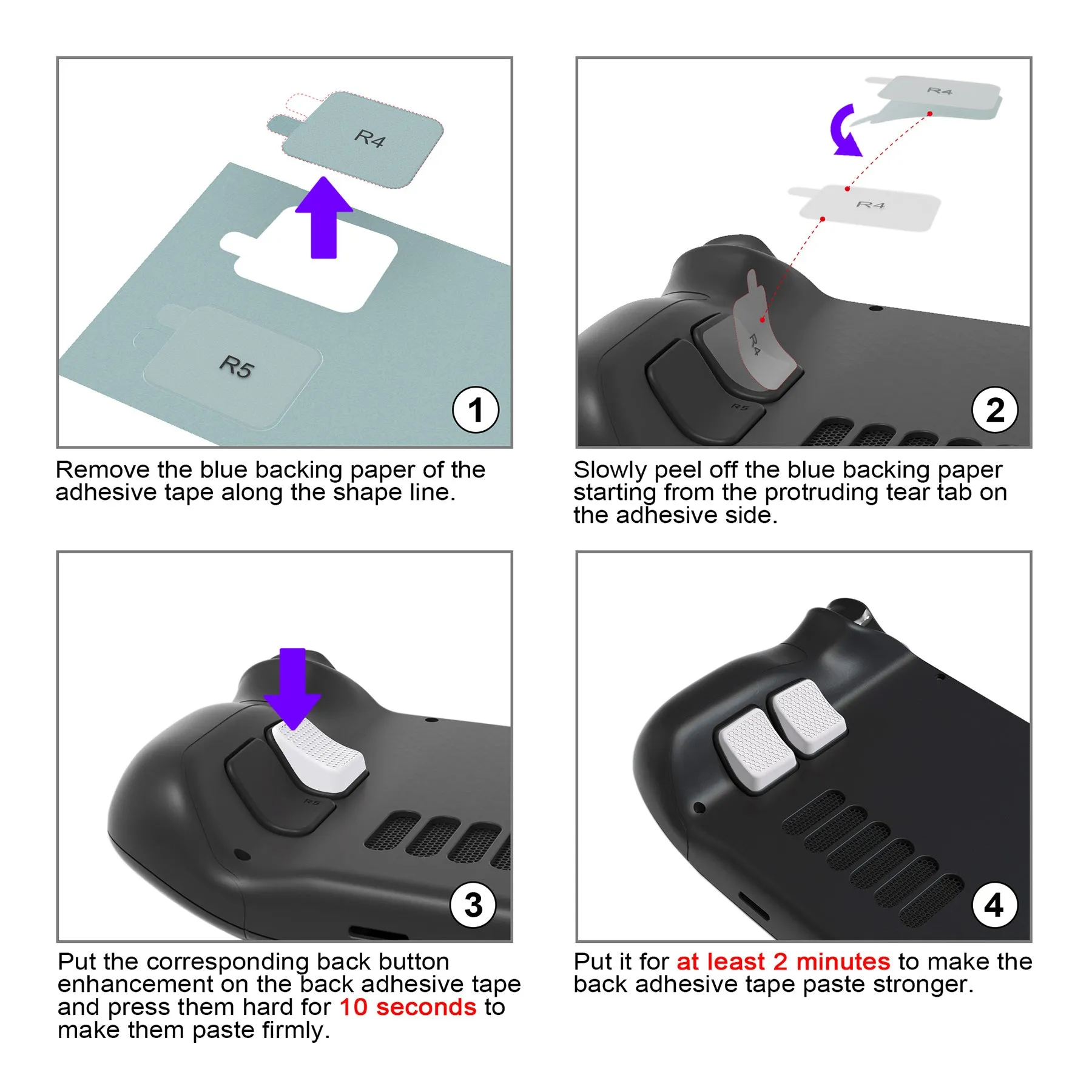 R4

R5

1

Remove the blue backing paper of the adhesive tape along the shape line.

R4

R4

R4

R5

2

Slowly peel off the blue backing paper starting from the protruding tear tab on the adhesive side.

R5

3

Put the corresponding back button enhancement on the back adhesive tape and press them hard for 10 seconds to make them paste firmly.

4

Put it for at least 2 minutes to make the back adhesive tape paste stronger.