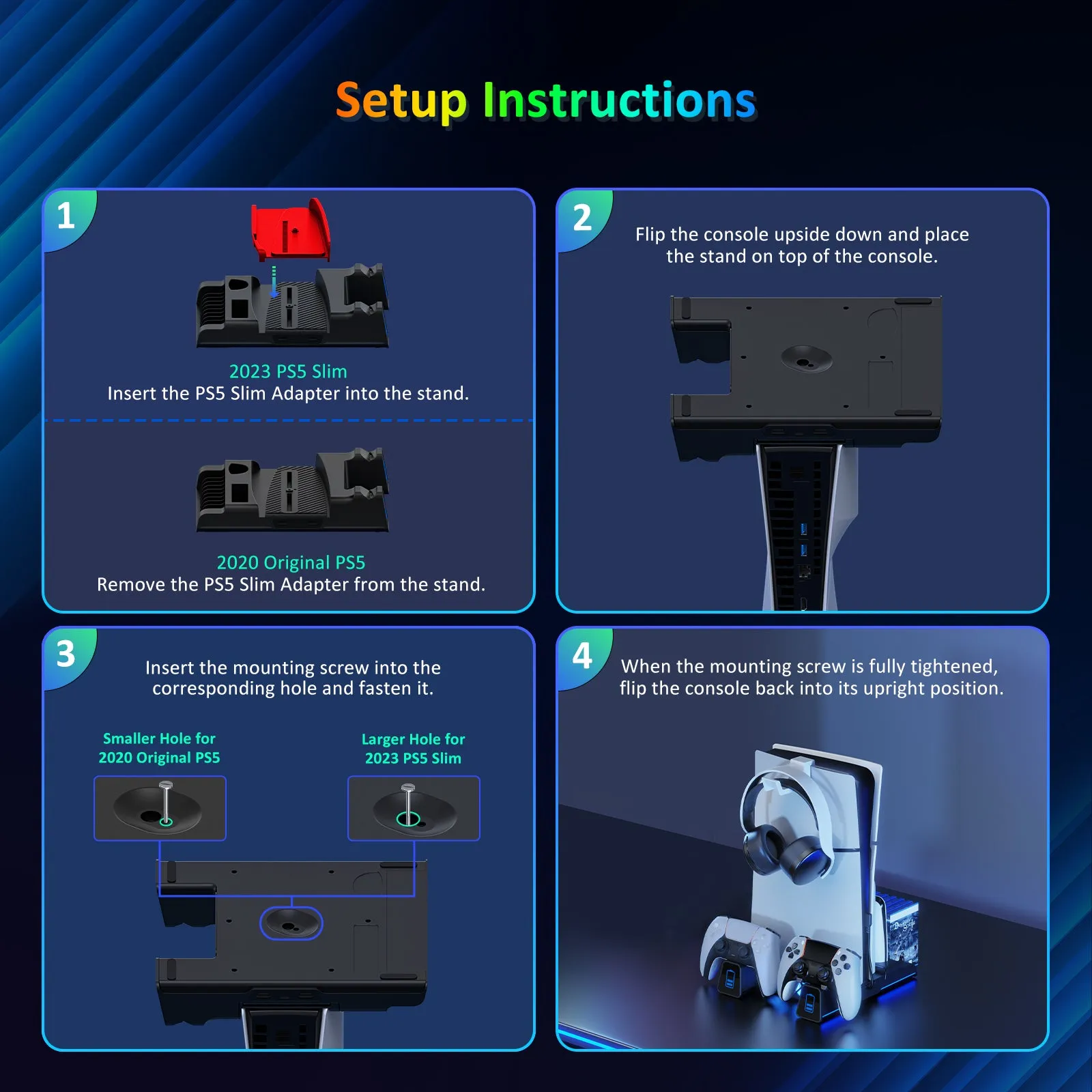 Setup Instructions

1

2023 PS5 Slim
Insert the PS5 Slim Adapter into the stand.

2020 Original PS5
Remove the PS5 Slim Adapter from the stand.

2

Flip the console upside down and place the stand on top of the console.

3

Insert the mounting screw into the corresponding hole and fasten it.

Smaller Hole for 2020 Original PS5

Larger Hole for 2023 PS5 Slim

4

When the mounting screw is fully tightened, flip the console back into its upright position.